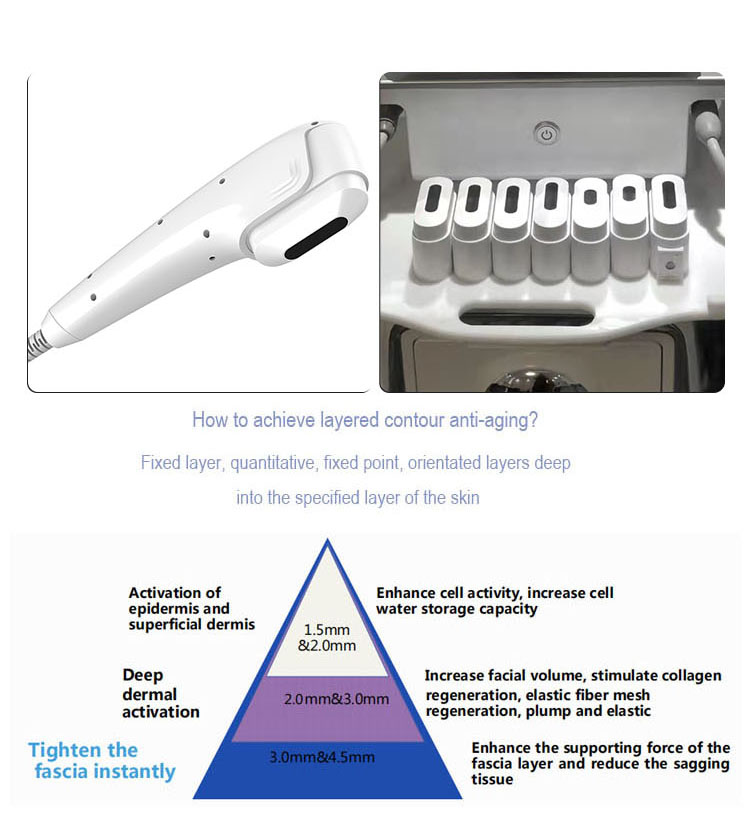 How to achieve layered contour anti-aging?

Fixed layer, quantitative, fixed point, orientated layers deep into the specified layer of the skin

Activation of epidermis and superficial dermis

1.5mm &2.0mm

Enhance cell activity, increase cell water storage capacity

Deep dermal activation

2.0mm&3.0mm

Increase facial volume, stimulate collagen regeneration, elastic fiber mesh regeneration, plump and elastic

Tighten the fascia instantly

3.0mm&4.5mm

Enhance the supporting force of the fascia layer and reduce the sagging tissue