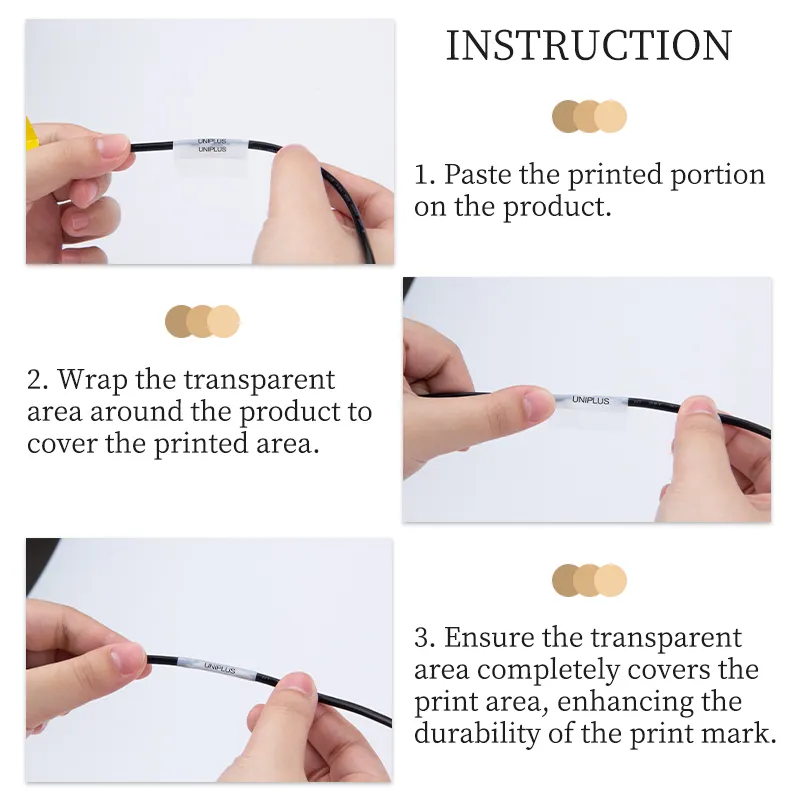 INSTRUCTION

UNIPLUS
UNIPLUS

1. Paste the printed portion on the product.

2. Wrap the transparent area around the product to cover the printed area.

UNIPLUS

UNIPLUS

3. Ensure the transparent area completely covers the print area, enhancing the durability of the print mark.