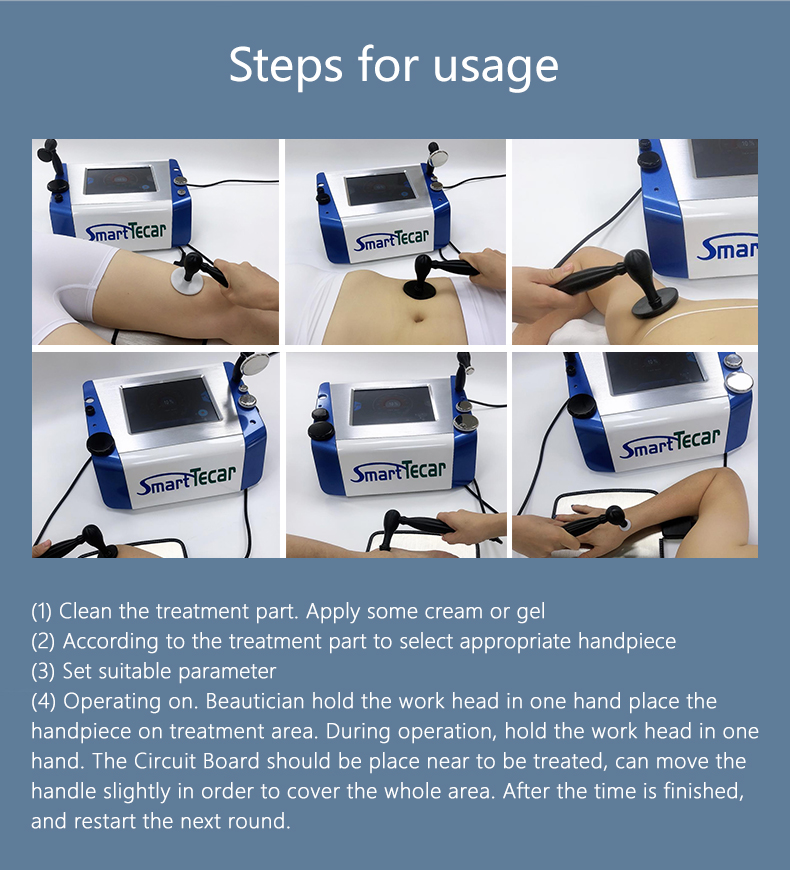 Steps for usage

SmartTecar

SmartTecar

Smar

SmartTecar

SmartTecar

SmartTecar

(1) Clean the treatment part. Apply some cream or gel
(2) According to the treatment part to select appropriate handpiece
(3) Set suitable parameter
(4) Operating on. Beautician hold the work head in one hand place the handpiece on treatment area. During operation, hold the work head in one hand. The Circuit Board should be place near to be treated, can move the handle slightly in order to cover the whole area. After the time is finished, and restart the next round.