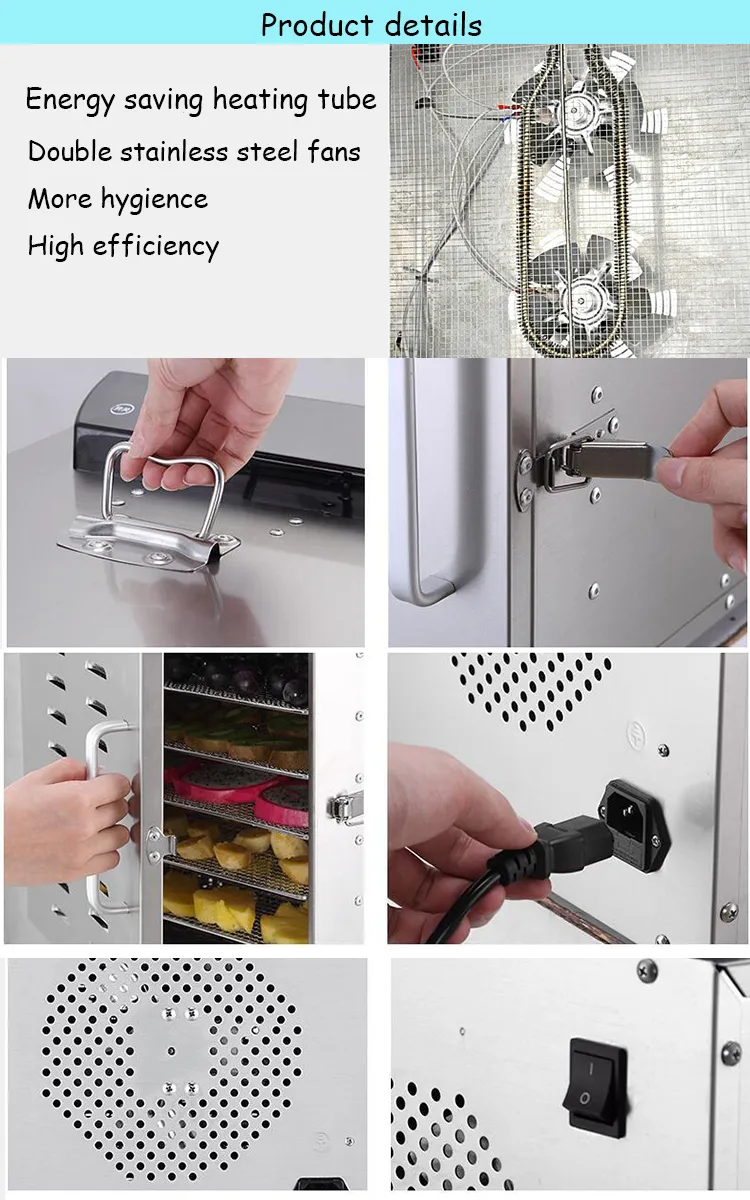 Product details

Energy saving heating tube
Double stainless steel fans
More hygience
High efficiency