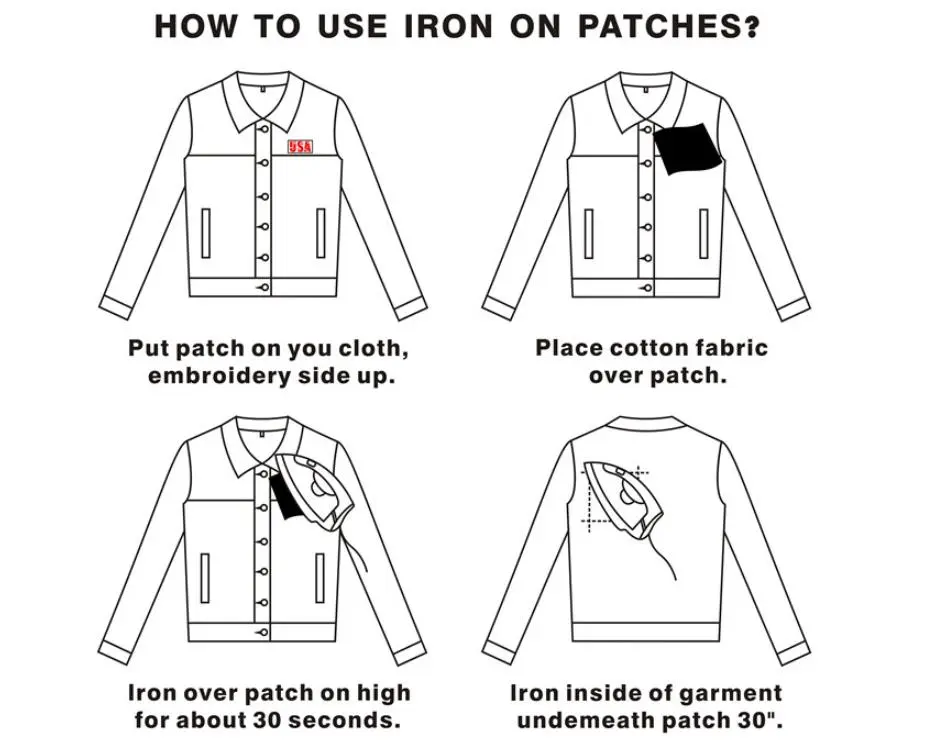 HOW TO USE IRON ON PATCHES?

USA

Put patch on you cloth, embroidery side up.

Place cotton fabric over patch.

Iron over patch on high for about 30 seconds.

Iron inside of garment undemeath patch 30".