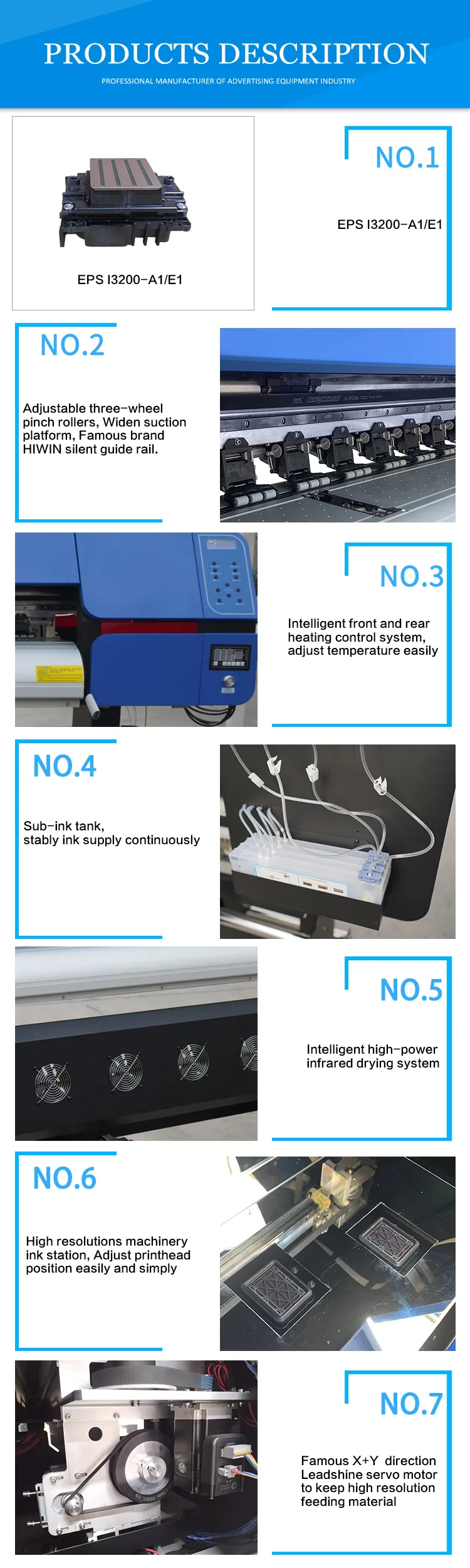 PRODUCTS DESCRIPTION

PROFESSIONAL MANUFACTURER OF ADVERTISING EQUIPMENT INDUSTRY

EPS I3200-A1/E1

NO.1

EPS I3200-A1/E1

NO.2

Adjustable three-wheel pinch rollers, Widen suction platform, Famous brand HIWIN silent guide rail.

NO.3

Intelligent front and rear heating control system, adjust temperature easily

NO.4

Sub-ink tank, stably ink supply continuously

NO.5

Intelligent high-power infrared drying system

NO.6

High resolutions machinery ink station, Adjust printhead position easily and simply

NO.7

Famous X+Y direction Leadshine servo motor to keep high resolution feeding material